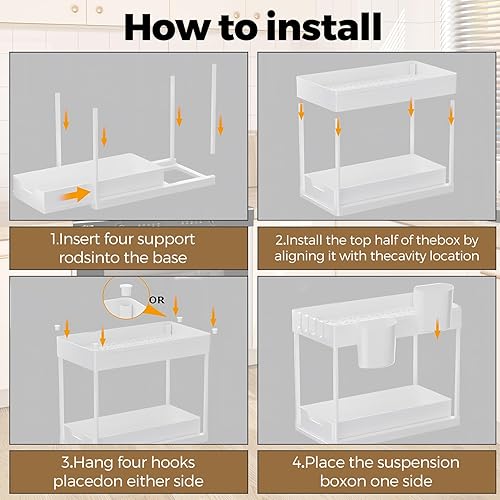 How to install

1.Insert four support rodsinto the base

2.Install the top half of thebox by aligning it with thecavity location

OR

3.Hang four hooks placedon either side

4.Place the suspension boxon one side