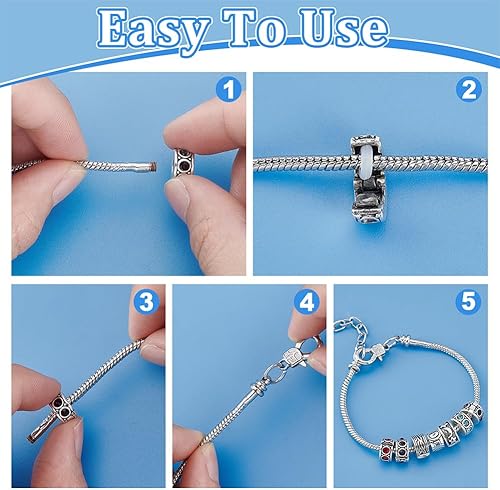 Easy To Use

1

2

3

4

5