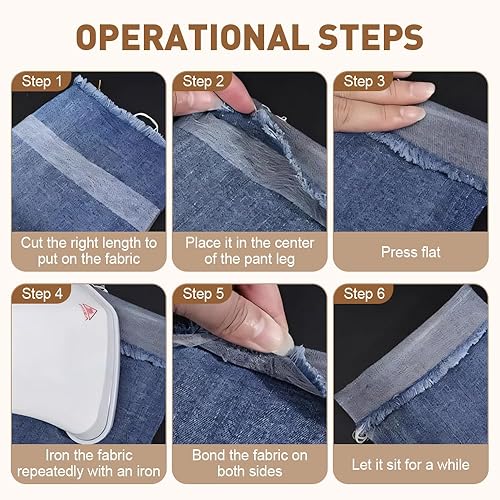 OPERATIONAL STEPS

Step 1

Cut the right length to put on the fabric

Step 2

Place it in the center of the pant leg

Step 3

Press flat

Step 4

Iron the fabric repeatedly with an iron

Step 5

Bond the fabric on both sides

Step 6

Let it sit for a while