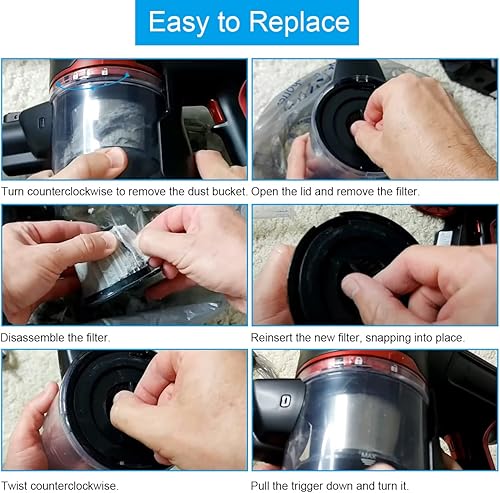 Easy to Replace

Turn counterclockwise to remove the dust bucket.

Open the lid and remove the filter.

Disassemble the filter.

Reinsert the new filter, snapping into place.

Twist counterclockwise.

MAX

Pull the trigger down and turn it.