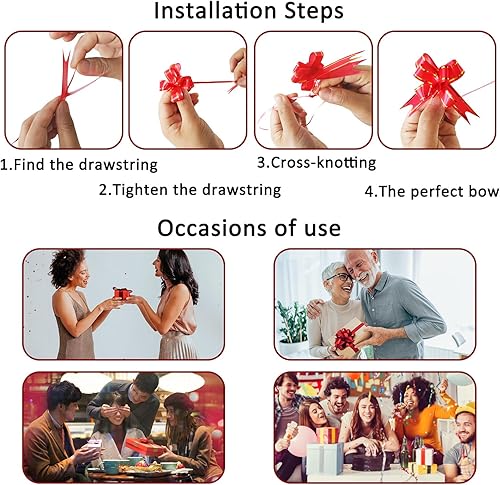 Installation Steps

1.Find the drawstring

2.Tighten the drawstring

3.Cross-knotting

4.The perfect bow

Occasions of use