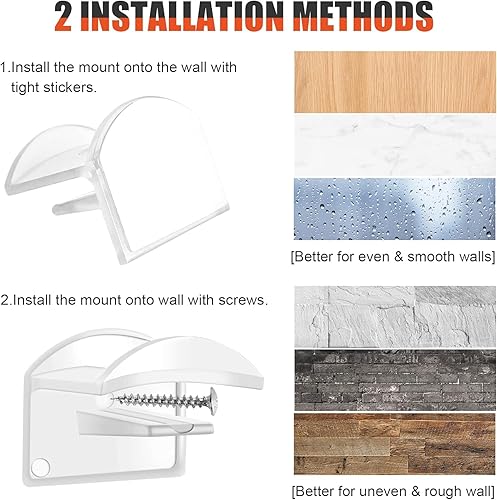 2 INSTALLATION METHODS

1.Install the mount onto the wall with tight stickers.

[Better for even & smooth walls]

2.Install the mount onto wall with screws.

[Better for uneven & rough wall]