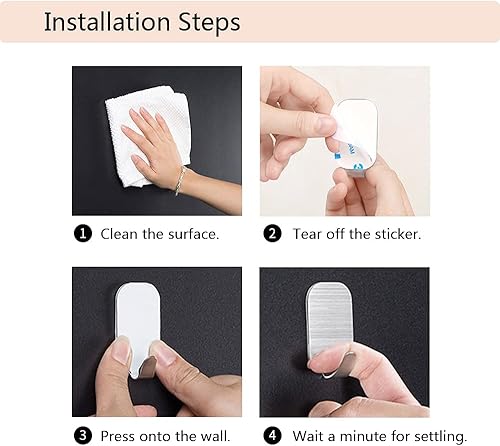 Installation Steps

1 Clean the surface.

2 Tear off the sticker.

3 Press onto the wall.

4 Wait a minute for settling.