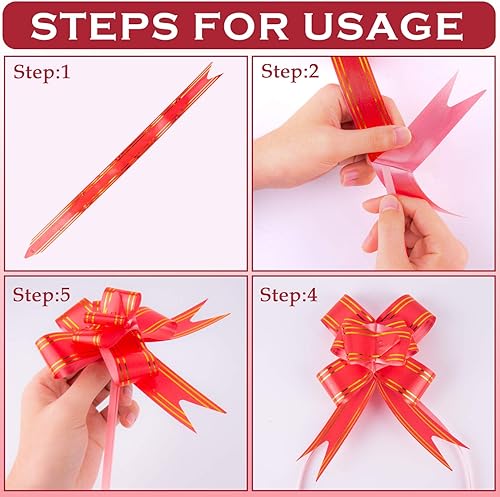 STEPS FOR USAGE

Step:1

Step:2

Step:5

Step:4