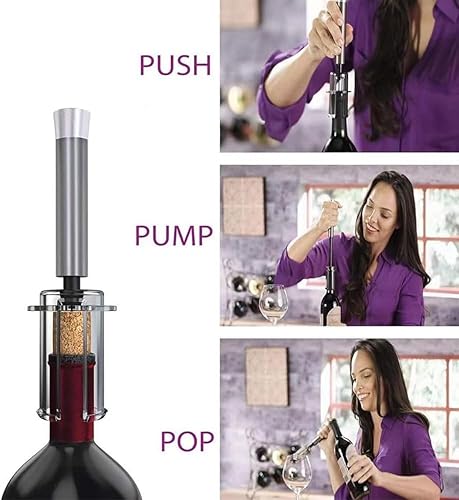 PUSH

PUMP

POP