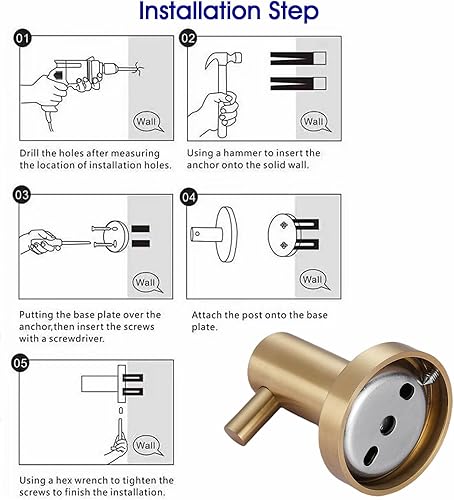 Installation Step

01

Wall

Drill the holes after measuring the location of installation holes.

02

Wall

Using a hammer to insert the anchor onto the solid wall.

03

Wall

Putting the base plate over the anchor,then insert the screws with a screwdriver.

04

Wall

Attach the post onto the base plate.

05

Wall

Using a hex wrench to tighten the screws to finish the installation.