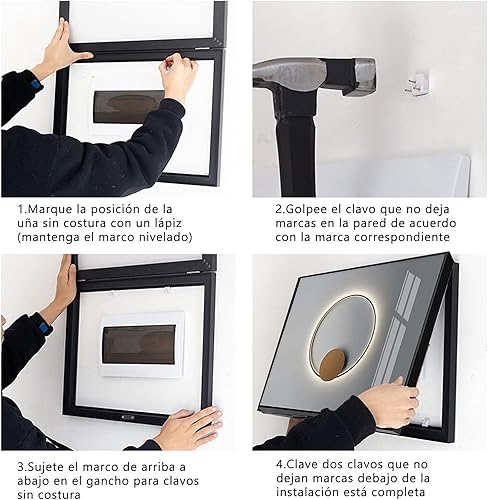 1.Marque la posición de la uña sin costura con un lápiz (mantenga el marco nivelado)

2.Golpee el clavo que no deja marcas en la pared de acuerdo con la marca correspondiente

3.Sujete el marco de arriba a abajo en el gancho para clavos sin costura

4.Clave dos clavos que no dejan marcas debajo de la instalación está completa