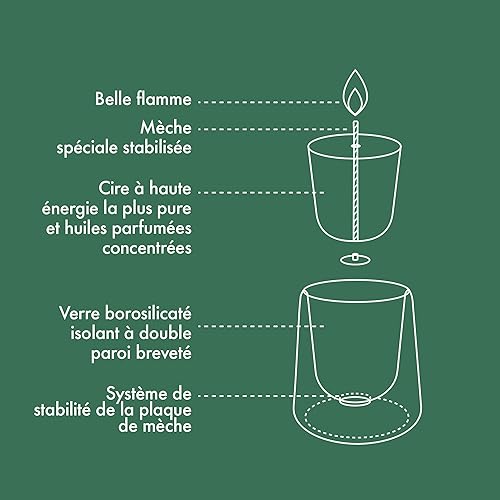 Belle flamme

Mèche spéciale stabilisée

Cire à haute énergie la plus pure et huiles parfumées concentrées

Verre borosilicaté isolant à double paroi breveté

Système de stabilité de la plaque de mèche