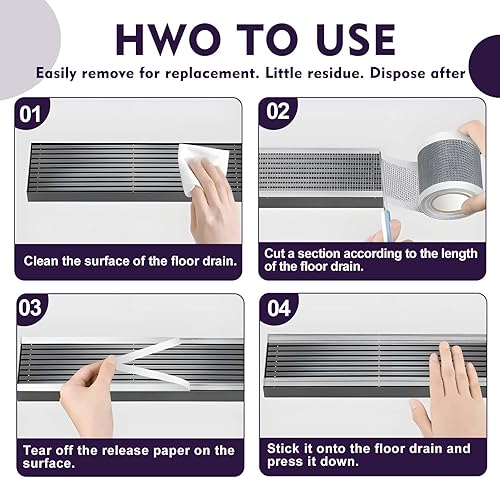 HWO TO USE

Easily remove for replacement. Little residue. Dispose after

01

Clean the surface of the floor drain.

02

Cut a section according to the length of the floor drain.

03

Tear off the release paper on the surface.

04

Stick it onto the floor drain and press it down.