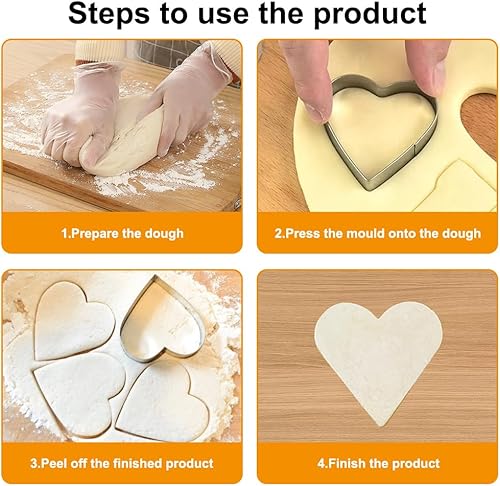 Steps to use the product

1.Prepare the dough

2.Press the mould onto the dough

3.Peel off the finished product

4.Finish the product