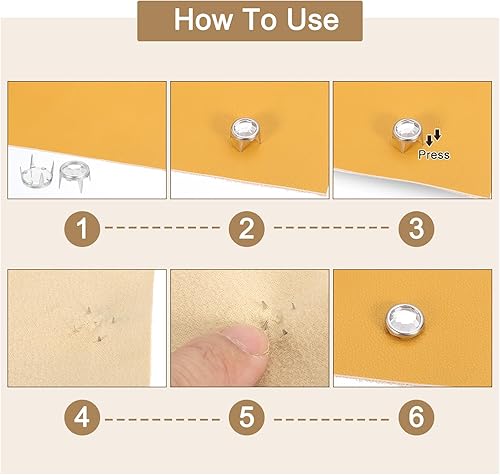 How To Use

Press

1

2

3

4

5

6