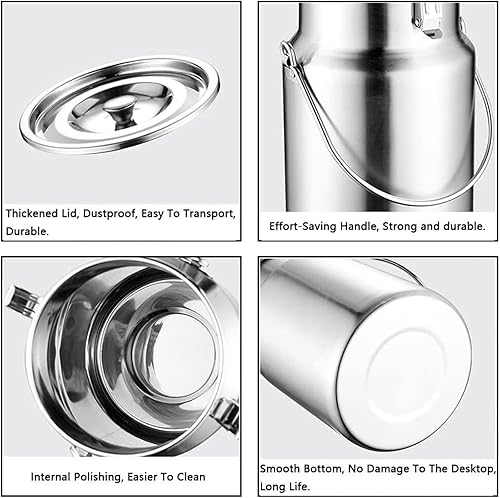 Thickened Lid, Dustproof, Easy To Transport, Durable.

Effort-Saving Handle, Strong and durable.

Internal Polishing, Easier To Clean

Smooth Bottom, No Damage To The Desktop, Long Life.