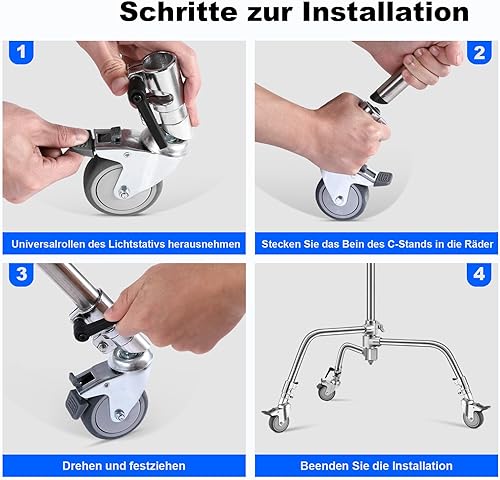 Schritte zur Installation

1

Universalrollen des Lichtstativs herausnehmen

2

Stecken Sie das Bein des C-Stands in die Räder

3

Drehen und festziehen

4

Beenden Sie die Installation