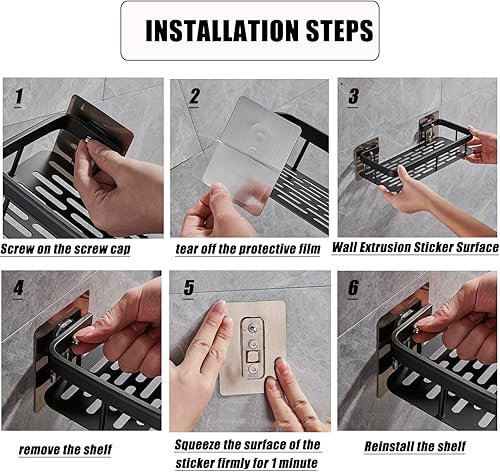 INSTALLATION STEPS

1

Screw on the screw cap

2

tear off the protective film

3

Wall Extrusion Sticker Surface

4

remove the shelf

5

Squeeze the surface of the sticker firmly for 1 minute

6

Reinstall the shelf