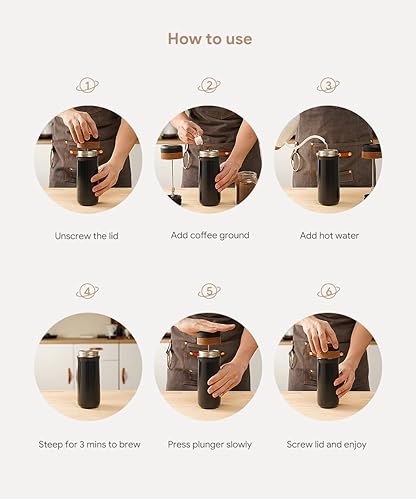 How to use

1

Unscrew the lid

2

Add coffee ground

3

Add hot water

4

Steep for 3 mins to brew

5

Press plunger slowly

6

Screw lid and enjoy