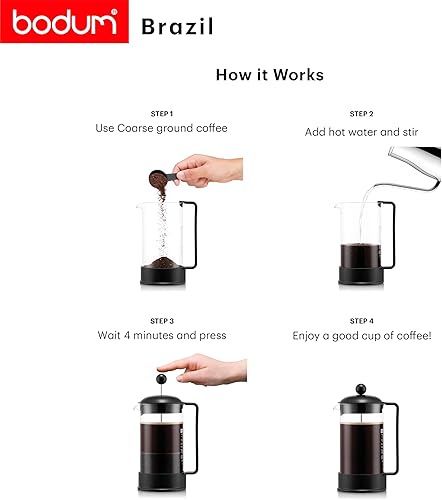 bodum® Brazil

How it Works

STEP 1
Use Coarse ground coffee

STEP 2
Add hot water and stir

STEP 3
Wait 4 minutes and press

STEP 4
Enjoy a good cup of coffee!