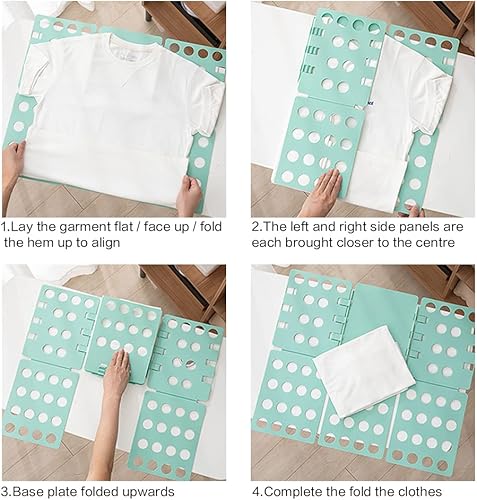 1.Lay the garment flat / face up / fold the hem up to align

2.The left and right side panels are each brought closer to the centre

3.Base plate folded upwards

4.Complete the fold the clothes