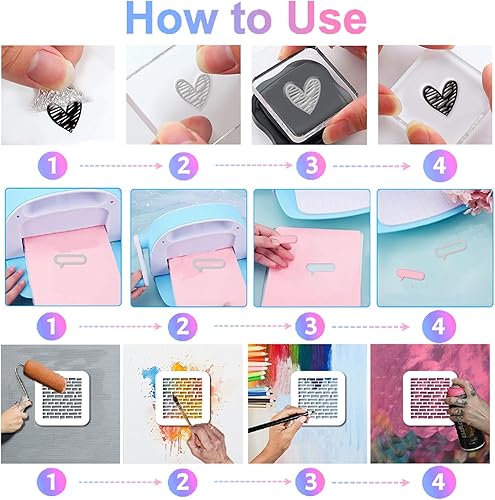 How to Use

1 2 3 4

1 2 3 4

1 2 3 4