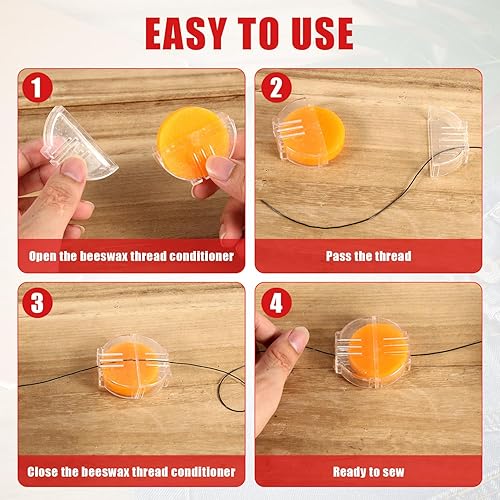 EASY TO USE

1

Open the beeswax thread conditioner

2

Pass the thread

3

Close the beeswax thread conditioner

4

Ready to sew