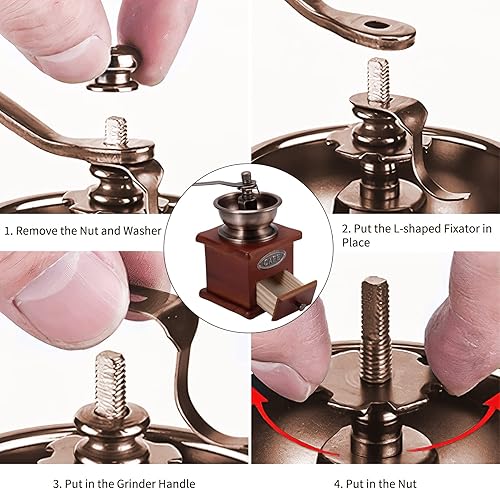 1. Remove the Nut and Washer

2. Put the L-shaped Fixator in Place

CAFE

3. Put in the Grinder Handle

4. Put in the Nut