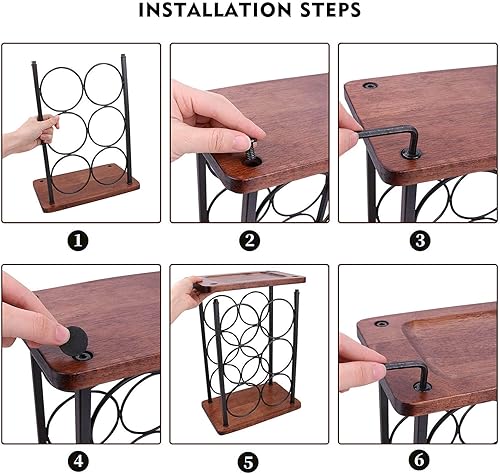 INSTALLATION STEPS

1

2

3

4

5

6