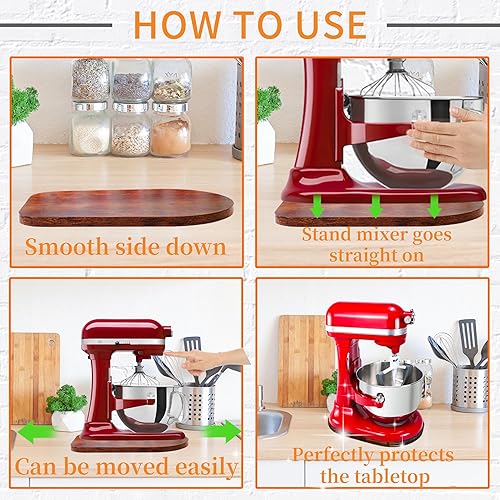 HOW TO USE

Smooth side down

Stand mixer goes straight on

Can be moved easily

Perfectly protects the tabletop