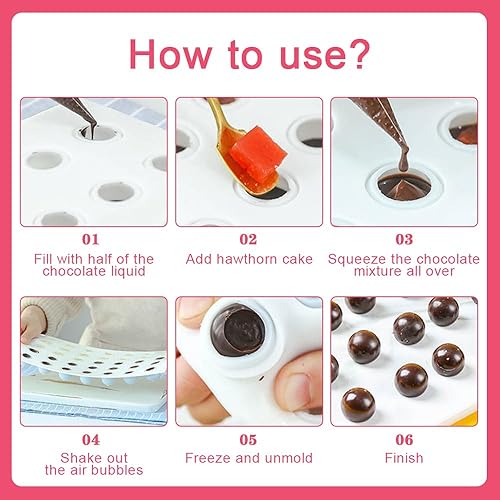 How to use?

01
Fill with half of the chocolate liquid

02
Add hawthorn cake

03
Squeeze the chocolate mixture all over

04
Shake out the air bubbles

05
Freeze and unmold

06
Finish