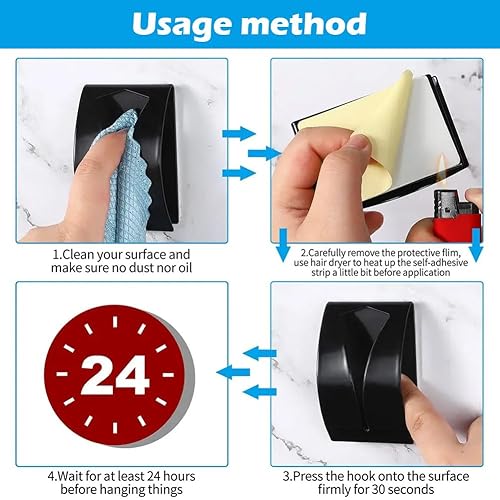 Usage method

1.Clean your surface and make sure no dust nor oil

2.Carefully remove the protective flim, use hair dryer to heat up the self-adhesive strip a little bit before application

24

4.Wait for at least 24 hours before hanging things

3.Press the hook onto the surface firmly for 30 seconds