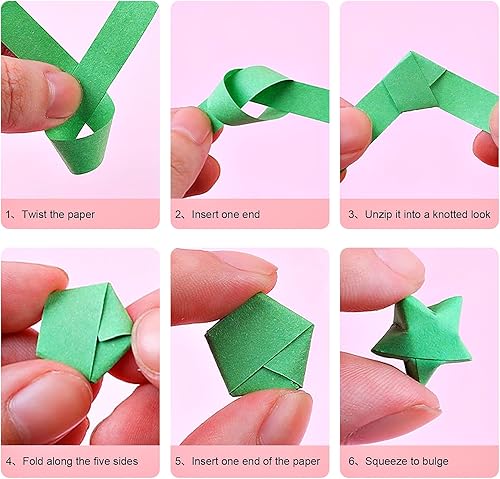 1、Twist the paper

2、Insert one end

3、Unzip it into a knotted look

4、Fold along the five sides

5、Insert one end of the paper

6、Squeeze to bulge