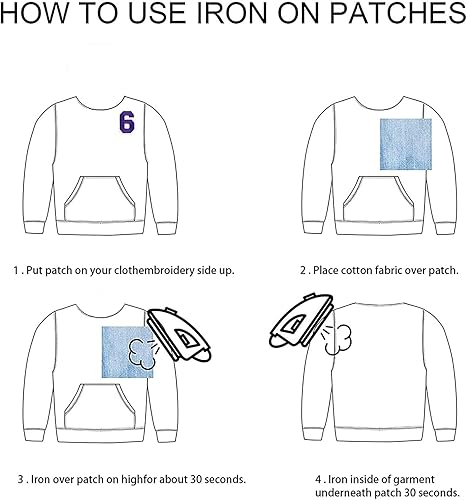 HOW TO USE IRON ON PATCHES

6

1 . Put patch on your clothembroidery side up.

2 . Place cotton fabric over patch.

3 . Iron over patch on highfor about 30 seconds.

4 . Iron inside of garment underneath patch 30 seconds.