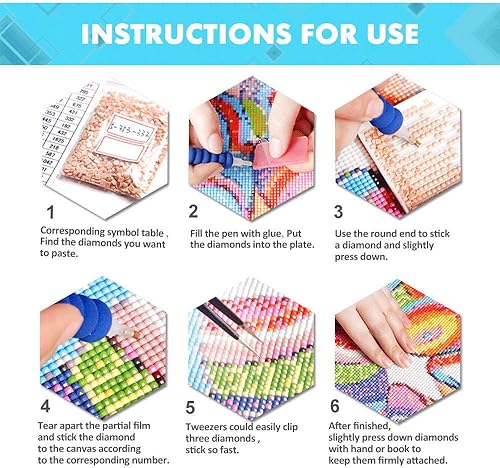 INSTRUCTIONS FOR USE

1
Corresponding symbol table , Find the diamonds you want to paste.

2
Fill the pen with glue. Put the diamonds into the plate.

3
Use the round end to stick a diamond and slightly press down.

4
Tear apart the partial film and stick the diamond to the canvas according to the corresponding number.

5
Tweezers could easily clip three diamonds , stick so fast.

6
After finished, slightly press down diamonds with hand or book to keep them firmly attached.