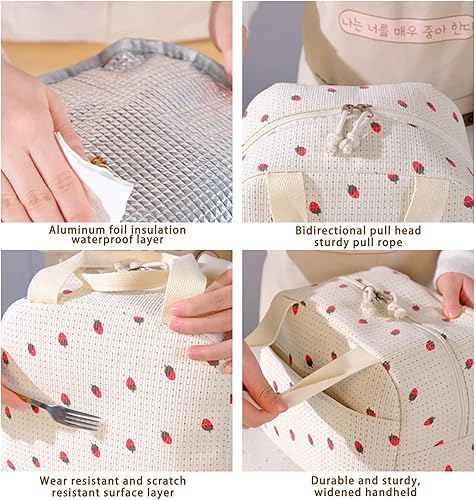 나는 너를 매우 좋아 한다

Aluminum foil insulation waterproof layer

Bidirectional pull head sturdy pull rope

Wear resistant and scratch resistant surface layer

Durable and sturdy, widened handheld