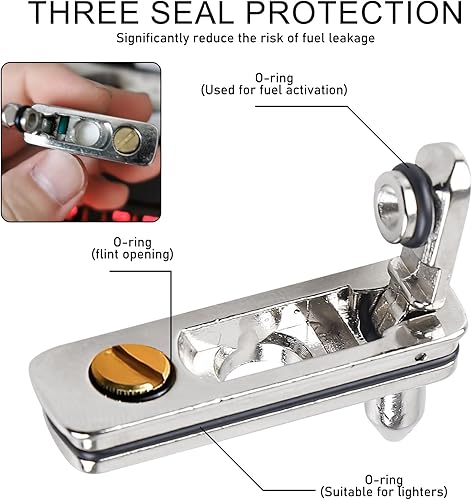 THREE SEAL PROTECTION

Significantly reduce the risk of fuel leakage

O-ring
(Used for fuel activation)

O-ring
(flint opening)

O-ring
(Suitable for lighters)