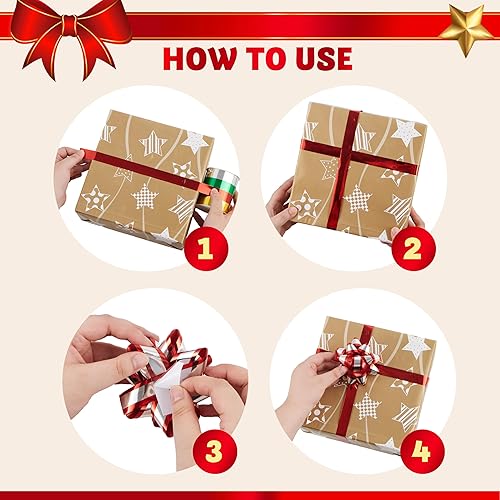 HOW TO USE

1

2

3

4