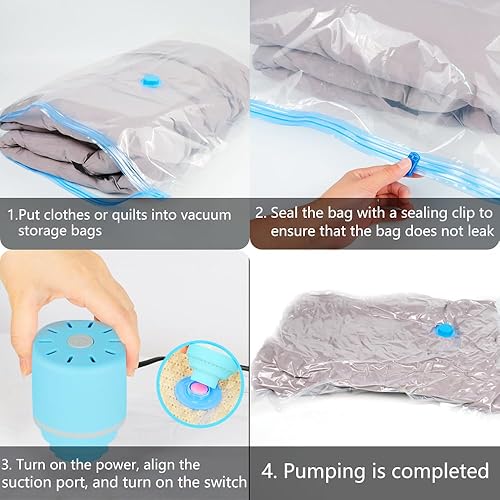 1.Put clothes or quilts into vacuum storage bags

2. Seal the bag with a sealing clip to ensure that the bag does not leak

3. Turn on the power, align the suction port, and turn on the switch

4. Pumping is completed