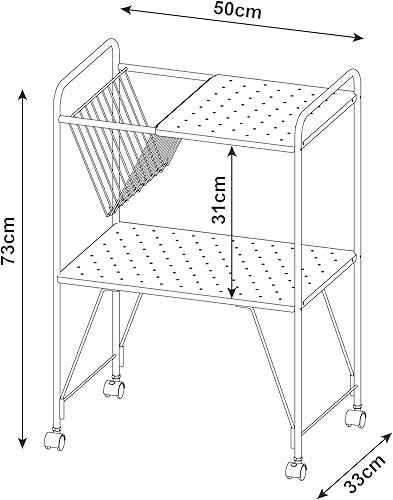 50cm
73cm
31cm
33cm