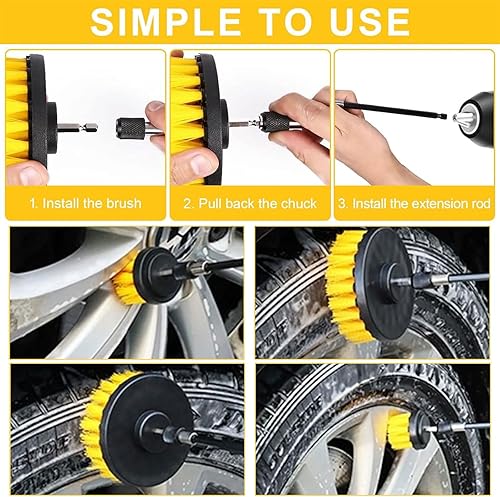 SIMPLE TO USE

1. Install the brush

2. Pull back the chuck

3. Install the extension rod