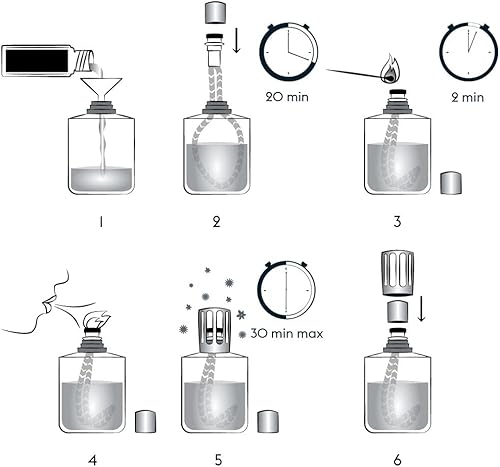 20 min

2 min

1

2

3

30 min max

4

5

6