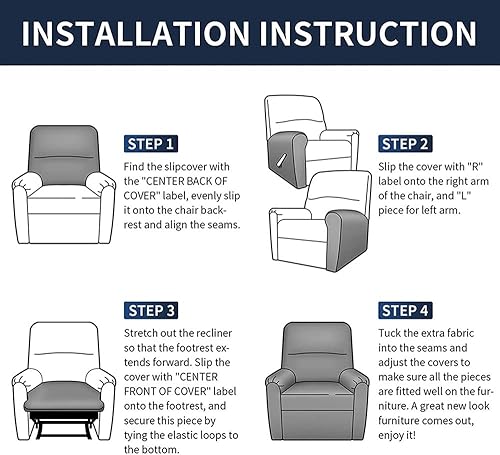 INSTALLATION INSTRUCTION

STEP 1

Find the slipcover with the "CENTER BACK OF COVER" label, evenly slip it onto the chair backrest and align the seams.

STEP 2

Slip the cover with "R" label onto the right arm of the chair, and "L" piece for left arm.

STEP 3

Stretch out the recliner so that the footrest extends forward. Slip the cover with "CENTER FRONT OF COVER" label onto the footrest, and secure this piece by tying the elastic loops to the bottom.

STEP 4

Tuck the extra fabric into the seams and adjust the covers to make sure all the pieces are fitted well on the furniture. A great new look furniture comes out, enjoy it!