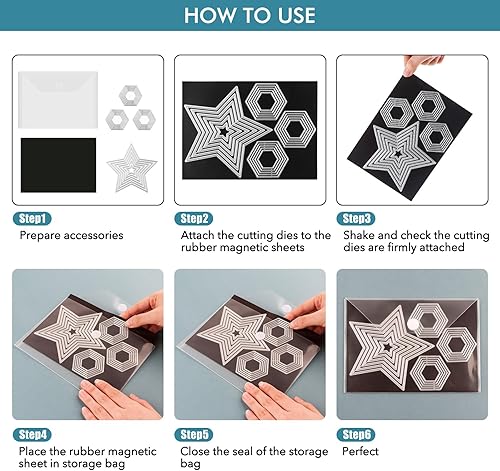 HOW TO USE

Step1
Prepare accessories

Step2
Attach the cutting dies to the rubber magnetic sheets

Step3
Shake and check the cutting dies are firmly attached

Step4
Place the rubber magnetic sheet in storage bag

Step5
Close the seal of the storage bag

Step6
Perfect