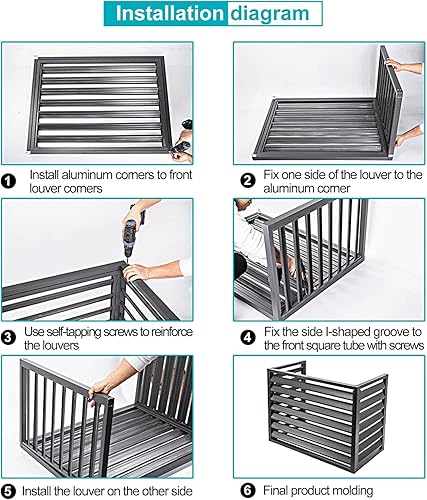 Installation diagram

1 Install aluminum corners to front louver corners

2 Fix one side of the louver to the aluminum corner

3 Use self-tapping screws to reinforce the louvers

4 Fix the side I-shaped groove to the front square tube with screws

5 Install the louver on the other side

6 Final product molding