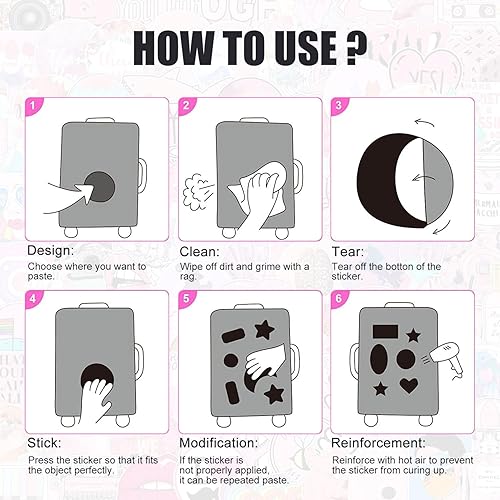 HOW TO USE ?

1

Design:
Choose where you want to paste.

2

Clean:
Wipe off dirt and grime with a rag.

3

Tear:
Tear off the botton of the sticker.

4

Stick:
Press the sticker so that it fits the object perfectly.

5

Modification:
If the sticker is not properly applied, it can be repeated paste.

6

Reinforcement:
Reinforce with hot air to prevent the sticker from curing up.