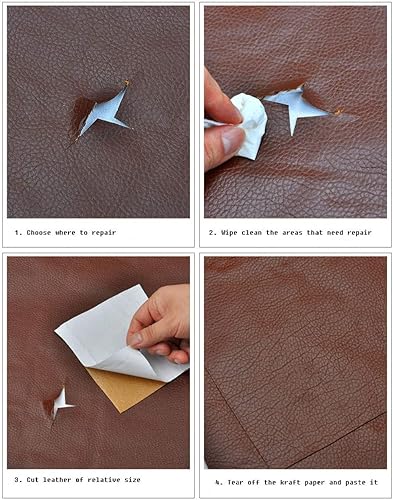 1. Choose where to repair

2. Wipe clean the areas that need repair

3. Cut leather of relative size

4. Tear off the kraft paper and paste it