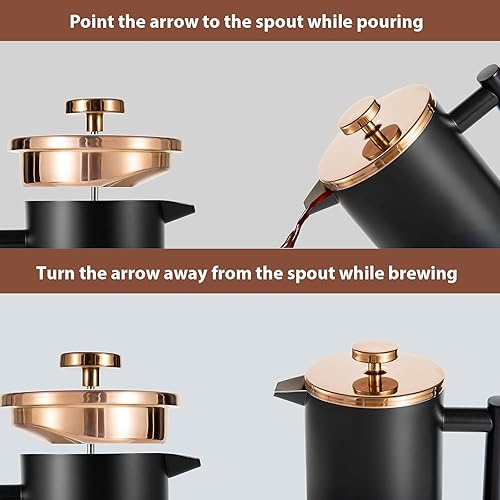 Point the arrow to the spout while pouring

Turn the arrow away from the spout while brewing