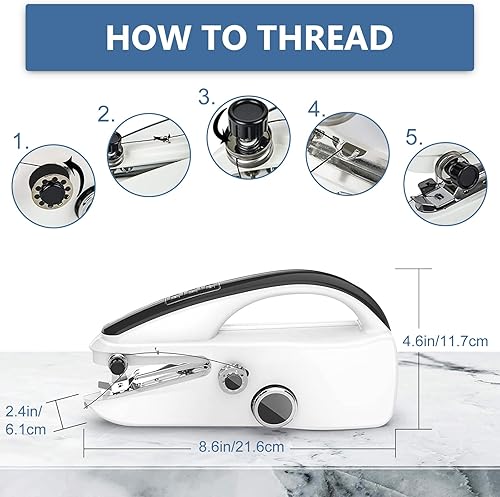 HOW TO THREAD

1.

2.

3.

4.

5.

4.6in/11.7cm

2.4in/
6.1cm

8.6in/21.6cm