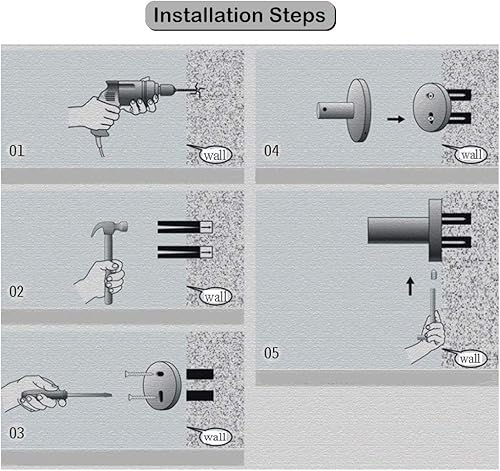 Installation Steps

01

wall

02

wall

03

wall

04

wall

05

wall