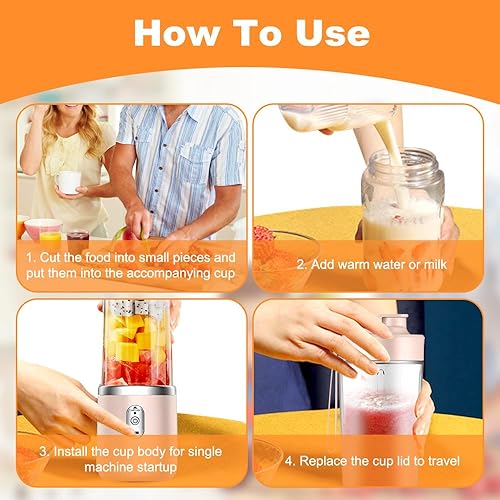 How To Use

1. Cut the food into small pieces and put them into the accompanying cup

2. Add warm water or milk

3. Install the cup body for single machine startup

4. Replace the cup lid to travel