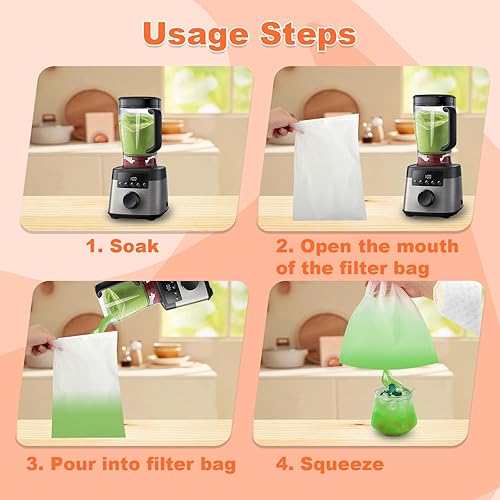 Usage Steps

1. Soak

2. Open the mouth of the filter bag

3. Pour into filter bag

4. Squeeze