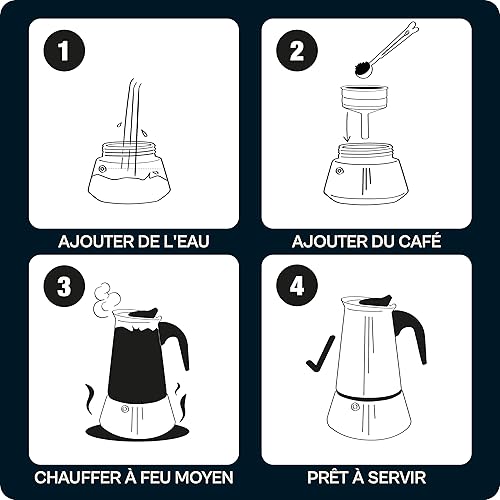 1

AJOUTER DE L'EAU

2

AJOUTER DU CAFÉ

3

CHAUFFER À FEU MOYEN

4

PRÊT À SERVIR