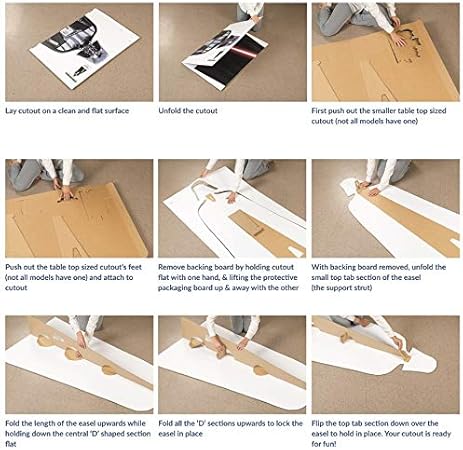 Lay cutout on a clean and flat surface

Unfold the cutout

First push out the smaller table top sized cutout (not all models have one)

Push out the table top sized cutout's feet (not all models have one) and attach to cutout

Remove backing board by holding cutout flat with one hand, & lifting the protective packaging board up & away with the other

With backing board removed, unfold the small top tab section of the easel (the support strut)

Fold the length of the easel upwards while holding down the central 'D' shaped section flat

Fold all the 'D' sections upwards to lock the easel in place

Flip the top tab section down over the easel to hold in place. Your cutout is ready for fun!